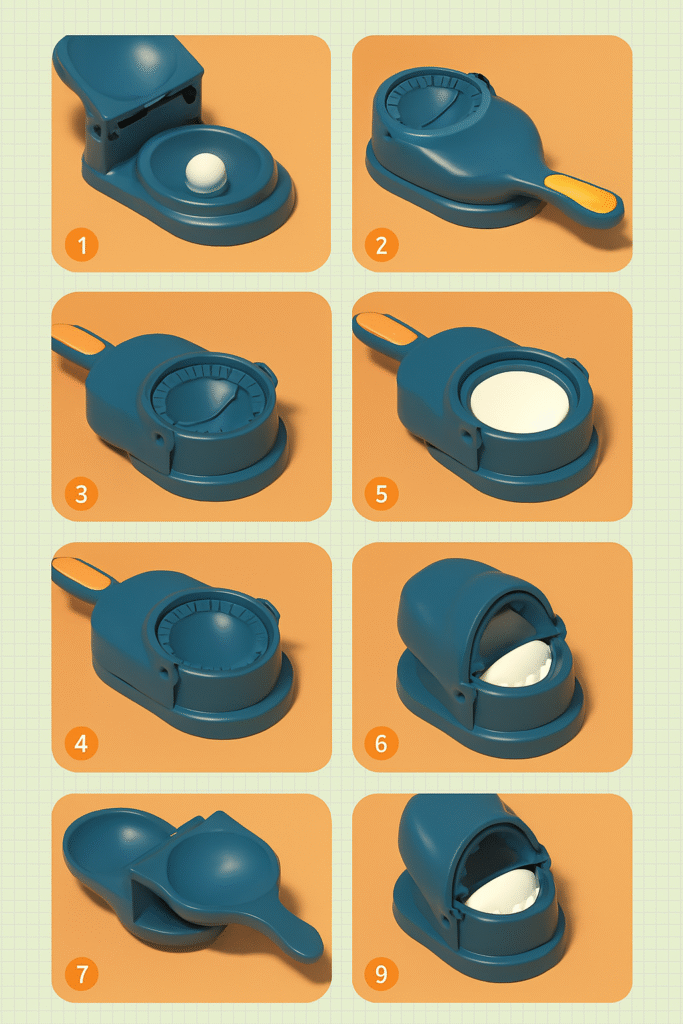 1
2
3
5
4
6
7
9